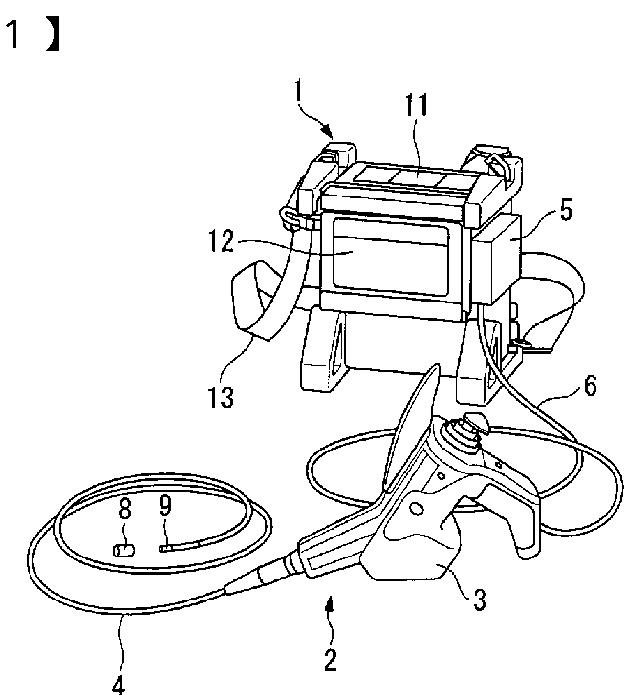 1 】

1
11
5
12
13
6
8
9
3
2
4